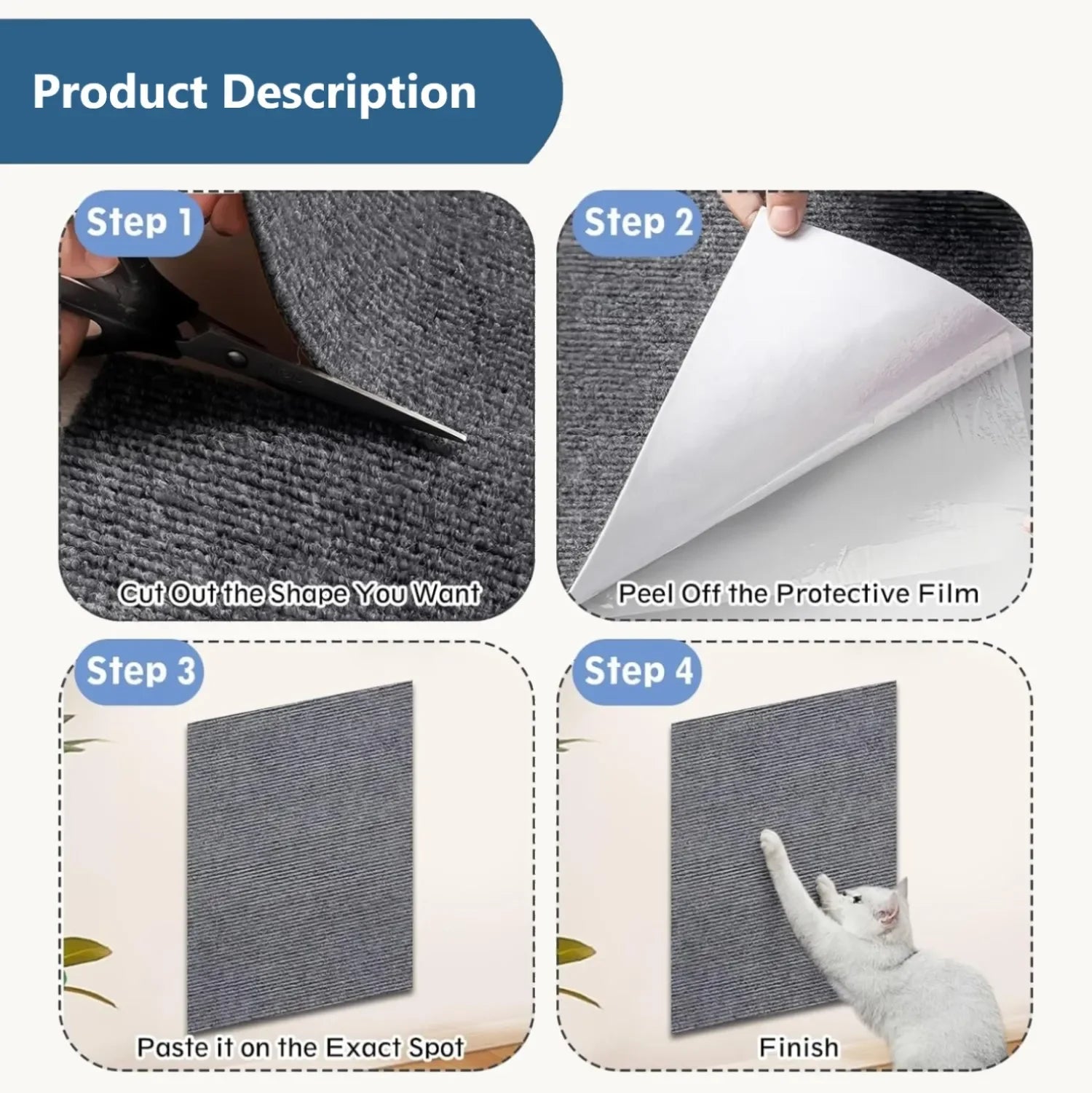 Product Description

Step 1

Cut Out the Shape You Want

Step 2

Peel Off the Protective Film

Step 3

Paste it on the Exact Spot

Step 4

Finish