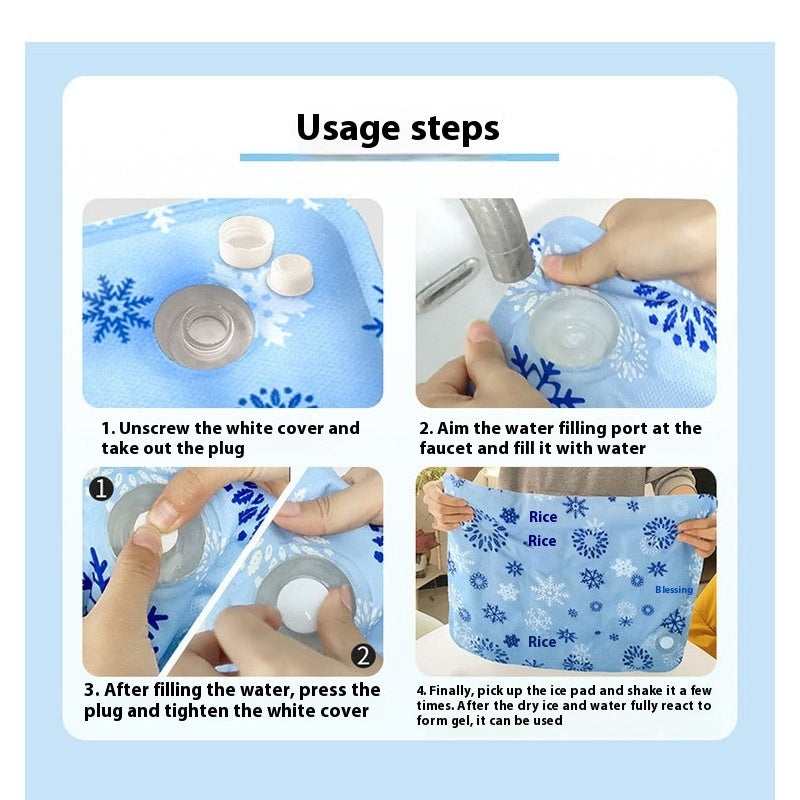 Usage steps

1. Unscrew the white cover and take out the plug

2. Aim the water filling port at the faucet and fill it with water

1

2

3. After filling the water, press the plug and tighten the white cover

Rice
Rice
Blessing
Rice

4. Finally, pick up the ice pad and shake it a few times. After the dry ice and water fully react to form gel, it can be used